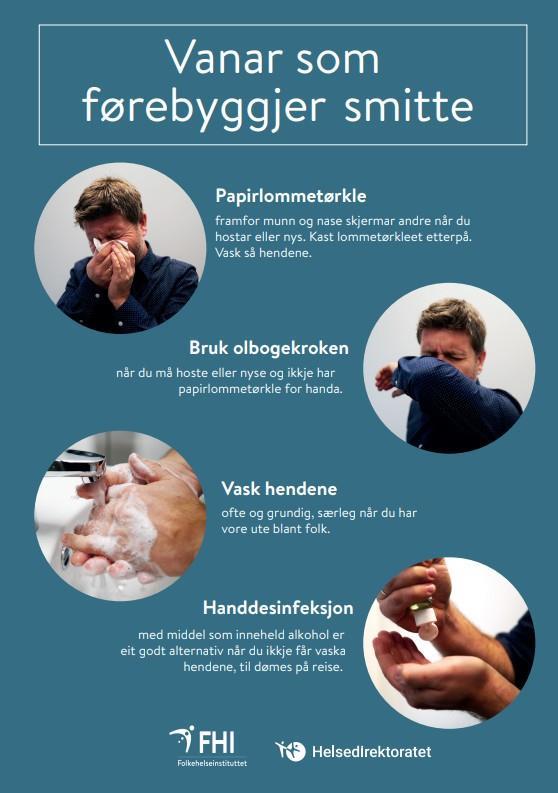 Vanar som førebyggjer smitte

Papirlommetørkle
framfor munn og nase skjermar andre når du hostar eller nys. Kast lommetørkleet etterpå. Vask så hendene.

Bruk olbogekroken
når du må hoste eller nyse og ikkje har papirlommetørkle for handa.

Vask hendene
ofte og grundig, særleg når du har vore ute blant folk.

Handdesinfeksjon
med middel som inneheld alkohol er eit godt alternativ når du ikkje får vaska hendene, til dømes på reise.

FHI
Folkehelseinstituttet

Helsedirektoratet